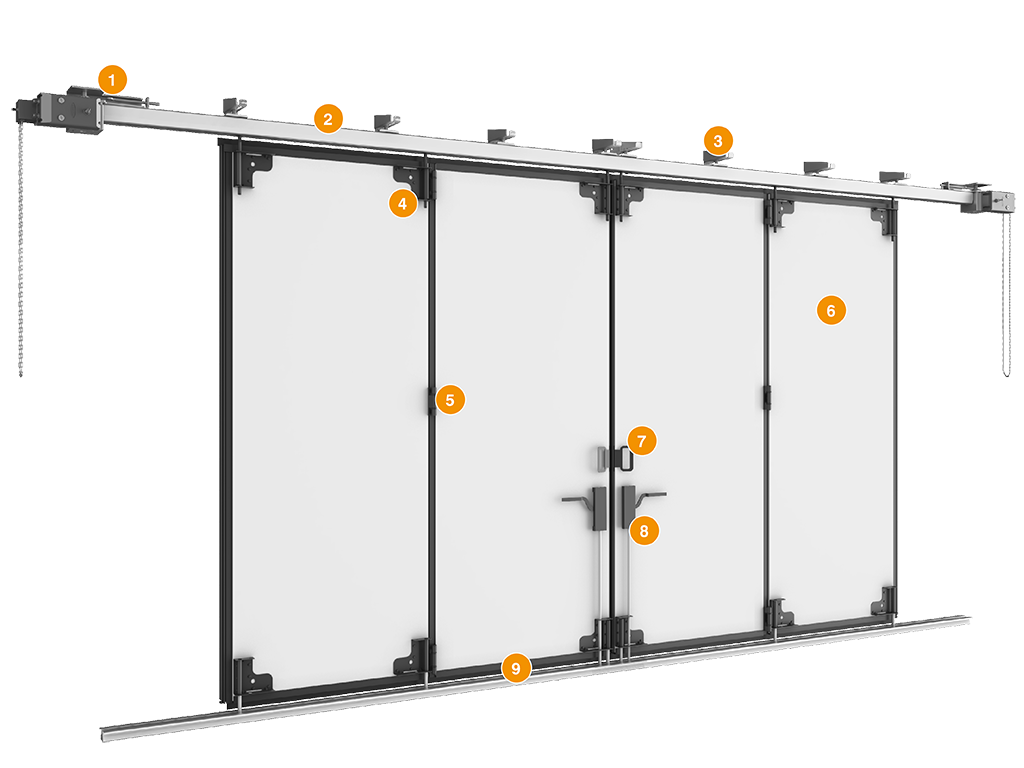 1
2
3
4
5
6
7
8
9